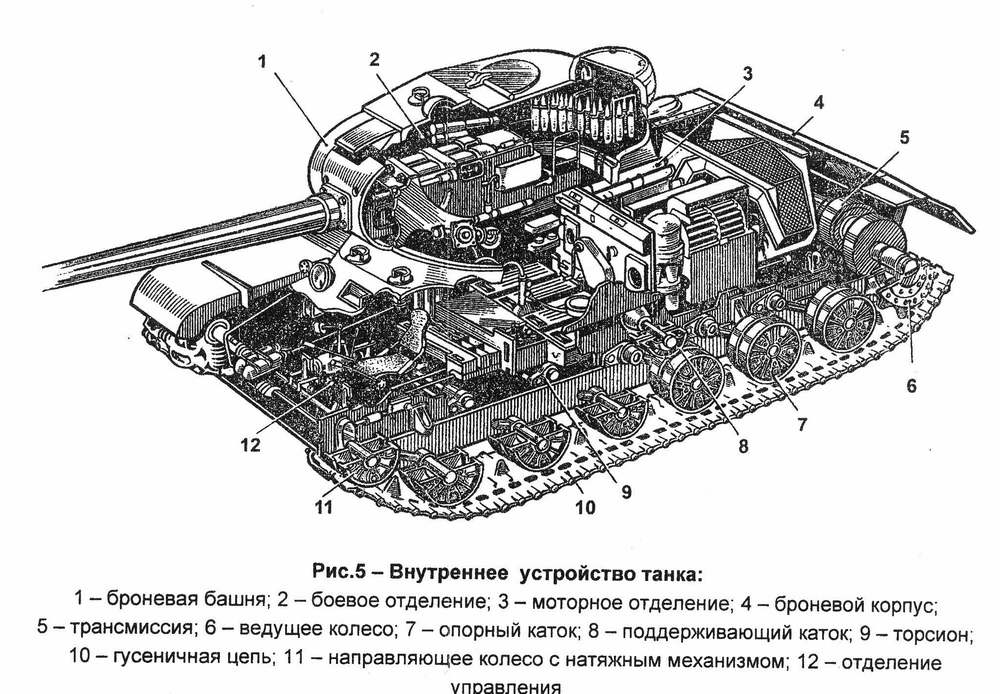 1
2
3
4
5
6
7
8
9
10
11
12

Рис.5 – Внутреннее устройство танка:
1 – броневая башня; 2 – боевое отделение; 3 – моторное отделение; 4 – броневой корпус; 5 – трансмиссия; 6 – ведущее колесо; 7 – опорный каток; 8 – поддерживающий каток; 9 – торсион; 10 – гусеничная цепь; 11 – направляющее колесо с натяжным механизмом; 12 – отделение управления